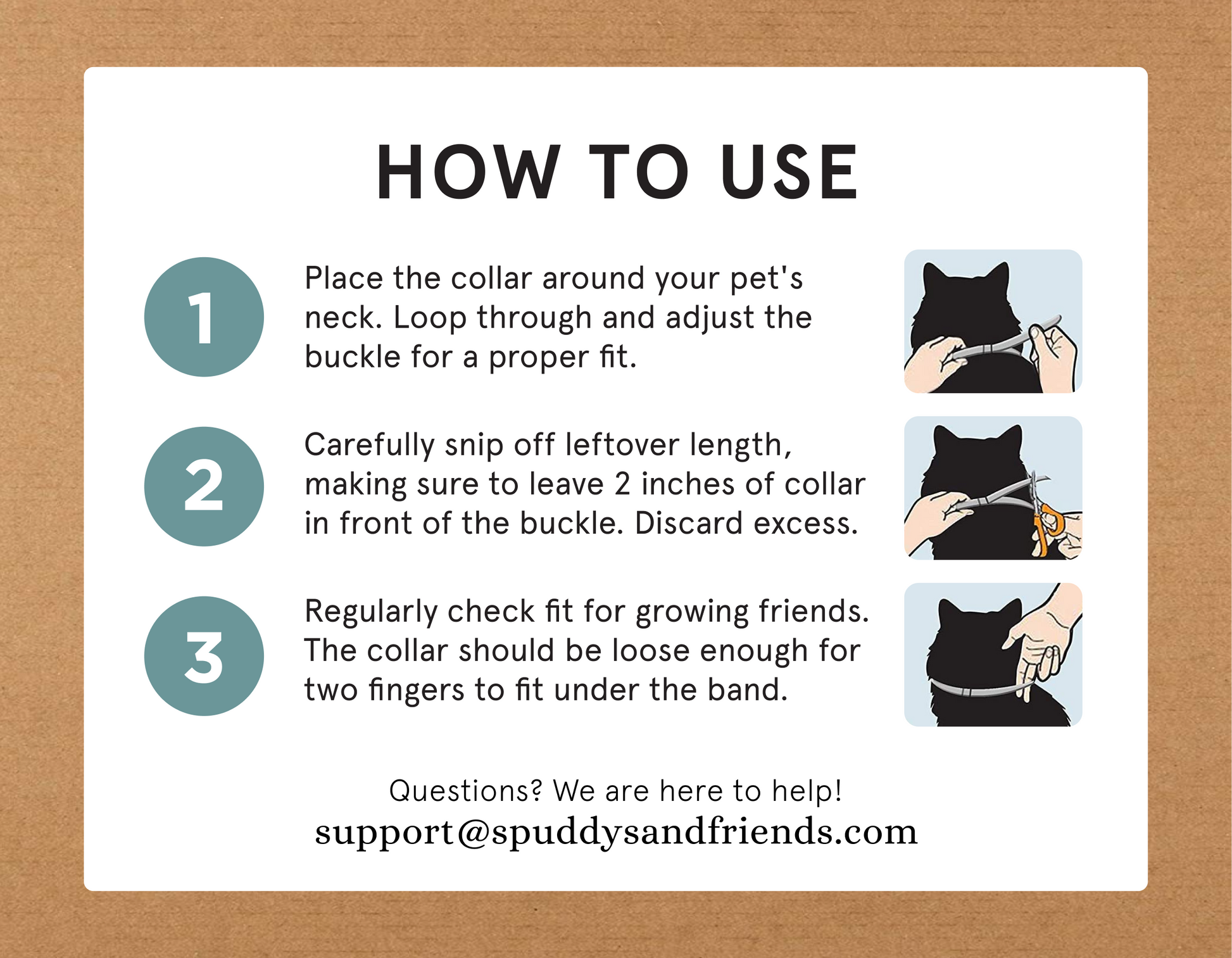 HOW TO USE

1

Place the collar around your pet's neck. Loop through and adjust the buckle for a proper fit.

2

Carefully snip off leftover length, making sure to leave 2 inches of collar in front of the buckle. Discard excess.

3

Regularly check fit for growing friends. The collar should be loose enough for two fingers to fit under the band.

Questions? We are here to help!
support@spuddysandfriends.com