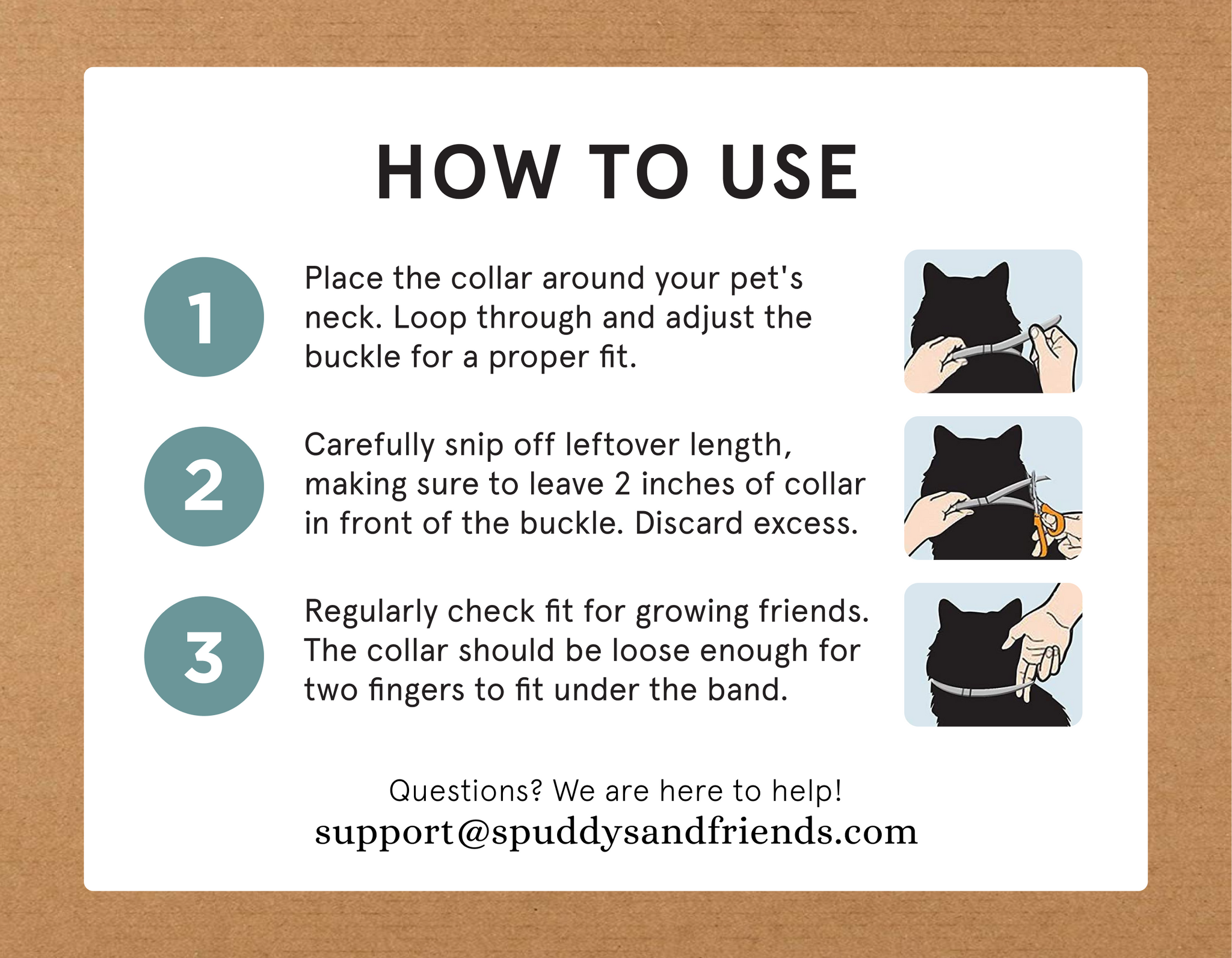 HOW TO USE

1

Place the collar around your pet's neck. Loop through and adjust the buckle for a proper fit.

2

Carefully snip off leftover length, making sure to leave 2 inches of collar in front of the buckle. Discard excess.

3

Regularly check fit for growing friends. The collar should be loose enough for two fingers to fit under the band.

Questions? We are here to help!
support@spuddysandfriends.com